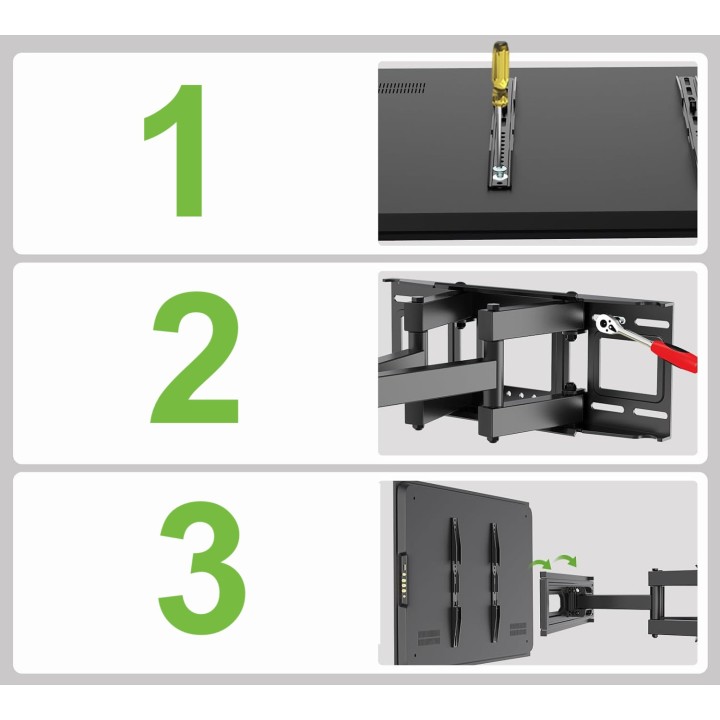 1

2

3